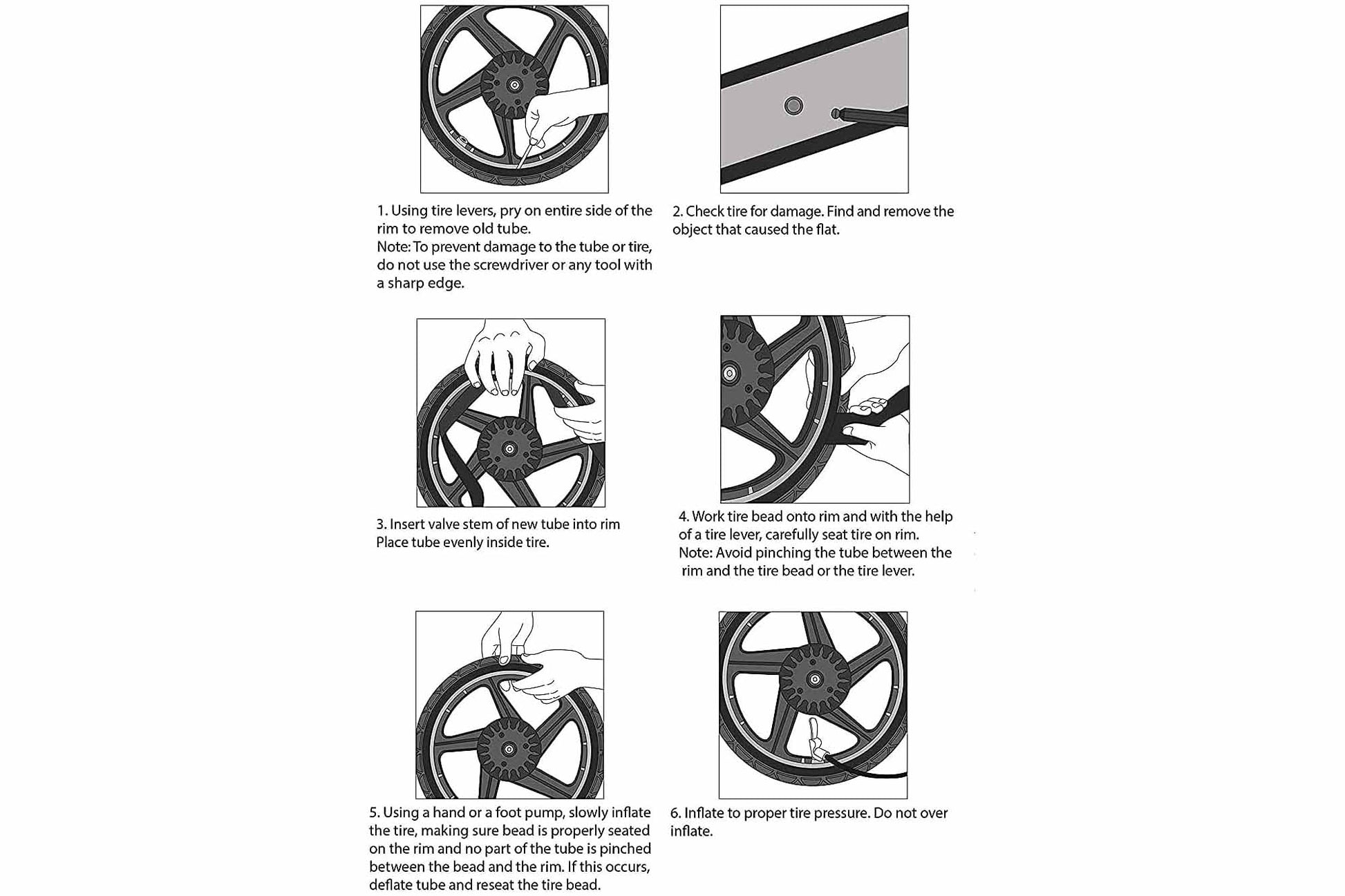 1. Using tire levers, pry on entire side of the rim to remove old tube.
Note: To prevent damage to the tube or tire, do not use the screwdriver or any tool with a sharp edge.

2. Check tire for damage. Find and remove the object that caused the flat.

3. Insert valve stem of new tube into rim
Place tube evenly inside tire.

4. Work tire bead onto rim and with the help of a tire lever, carefully seat tire on rim.
Note: Avoid pinching the tube between the rim and the tire bead or the tire lever.

5. Using a hand or a foot pump, slowly inflate the tire, making sure bead is properly seated on the rim and no part of the tube is pinched between the bead and the rim. If this occurs, deflate tube and reseat the tire bead.

6. Inflate to proper tire pressure. Do not over inflate.