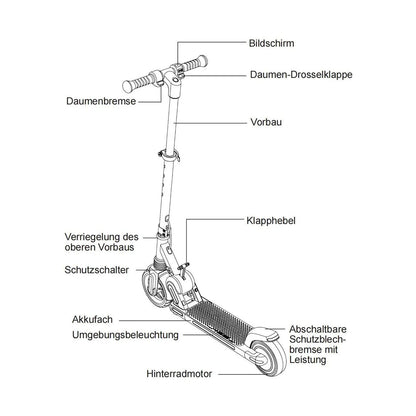 Bildschirm
Daumen-Drosselklappe
Daumenbremse
Vorbau
Klapphebel
Verriegelung des oberen Vorbaus
Schutzschalter
Akkufach
Umgebungsbeleuchtung
Abschaltbare Schutzblechbremse mit Leistung
Hinterradmotor